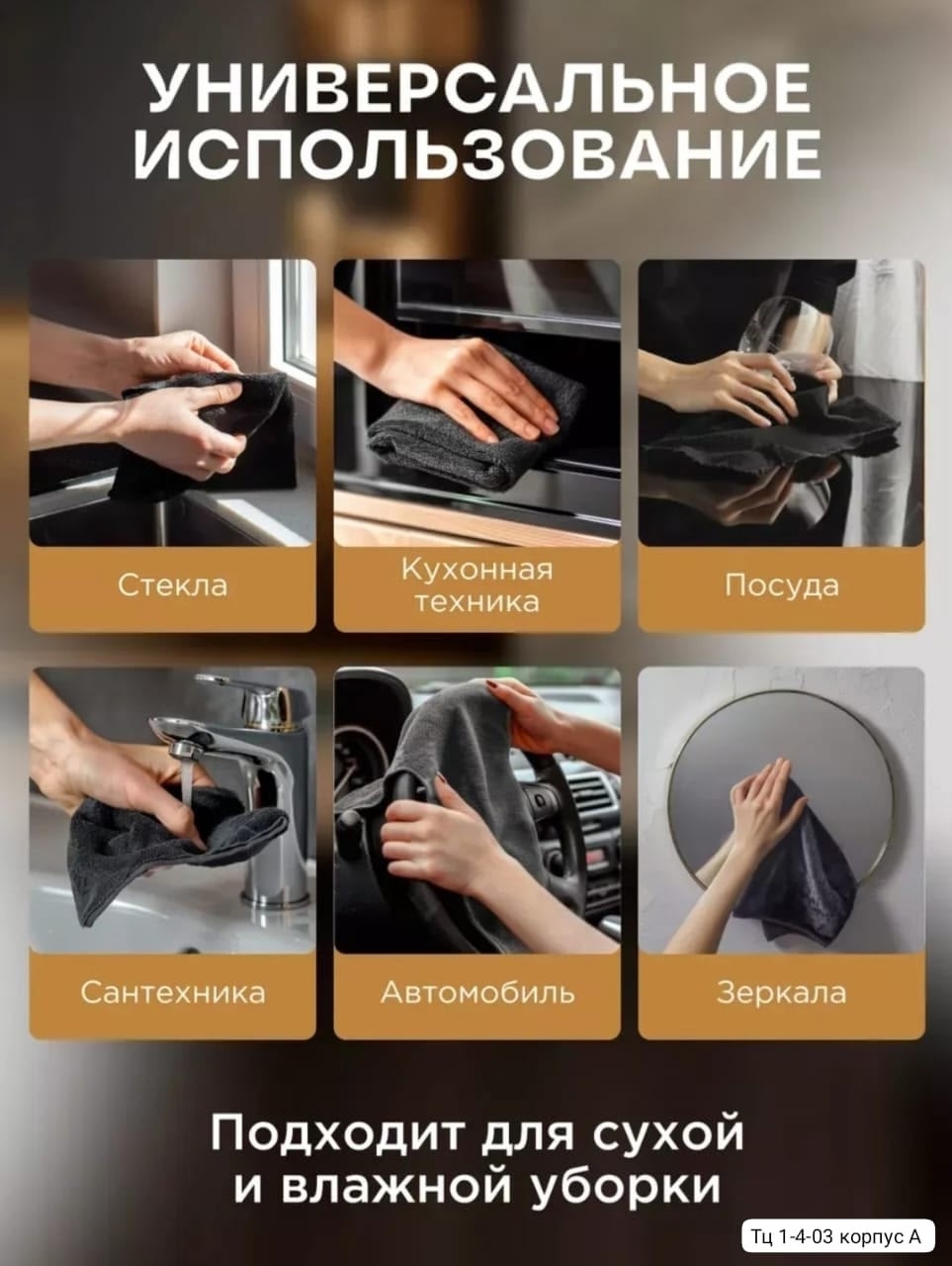 УНИВЕРСАЛЬНОЕ ИСПОЛЬЗОВАНИЕ

Стекла

Кухонная техника

Посуда

Сантехника

Автомобиль

Зеркала

Подходит для сухой и влажной уборки

Тц 1-4-03 корпус А